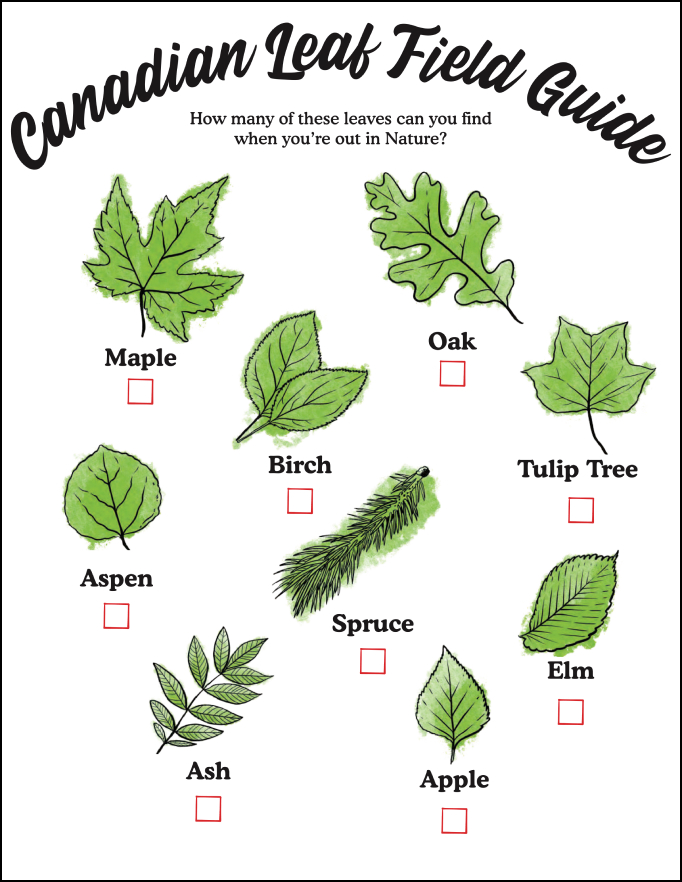 Canadian Leaf Field Guide

How many of these leaves can you find when you're out in Nature?

Maple

Oak

Birch

Tulip Tree

Aspen

Spruce

Elm

Ash

Apple